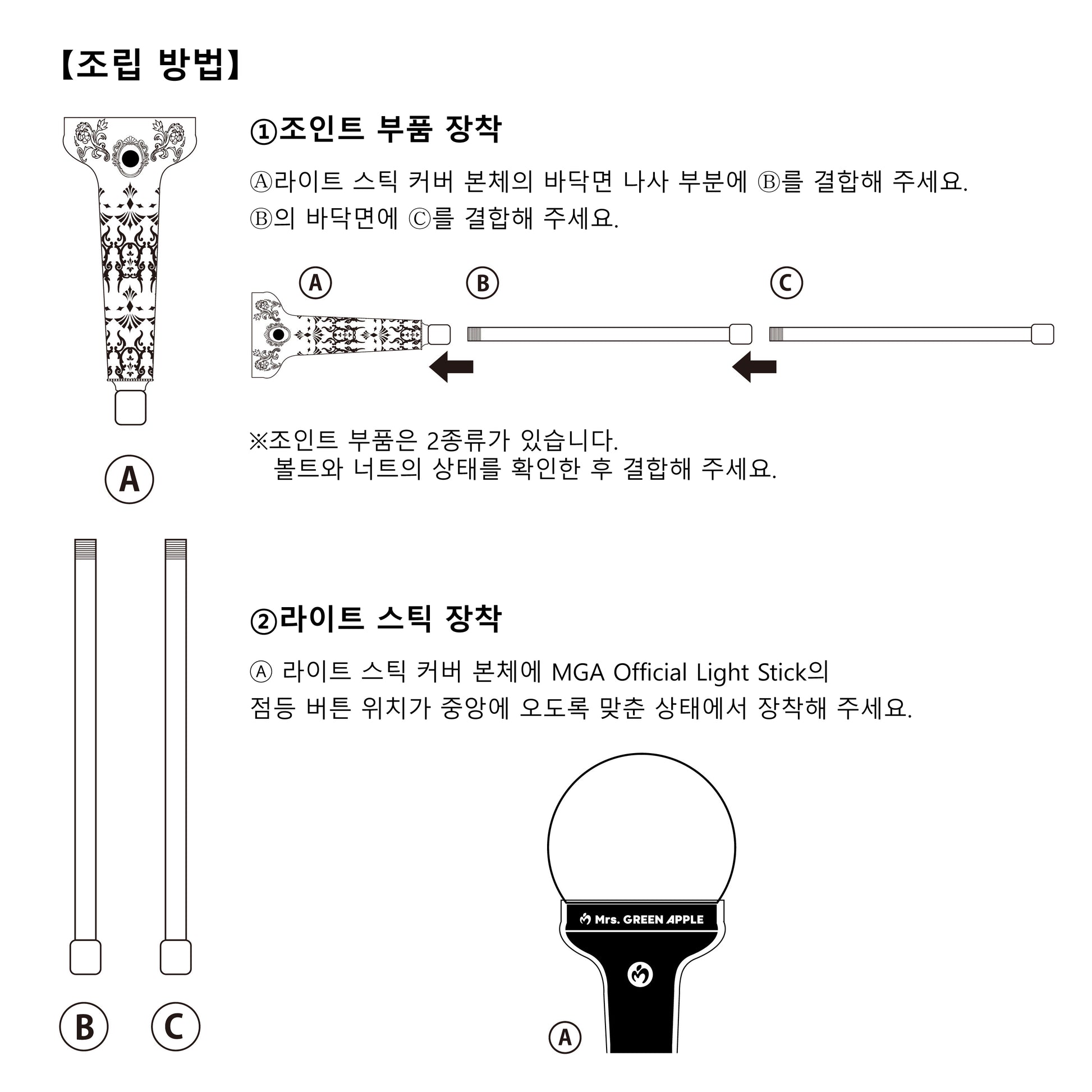 【조립 방법】

Ⓐ

Ⓑ Ⓒ

①조인트 부품 장착

Ⓐ라이트 스틱 커버 본체의 바닥면 나사 부분에 Ⓑ를 결합해 주세요.
Ⓑ의 바닥면에 Ⓒ를 결합해 주세요.

Ⓐ Ⓑ Ⓒ

※조인트 부품은 2종류가 있습니다.
볼트와 너트의 상태를 확인한 후 결합해 주세요.

②라이트 스틱 장착

Ⓐ 라이트 스틱 커버 본체에 MGA Official Light Stick의
점등 버튼 위치가 중앙에 오도록 맞춘 상태에서 장착해 주세요.

Mrs. GREEN APPLE

Ⓐ