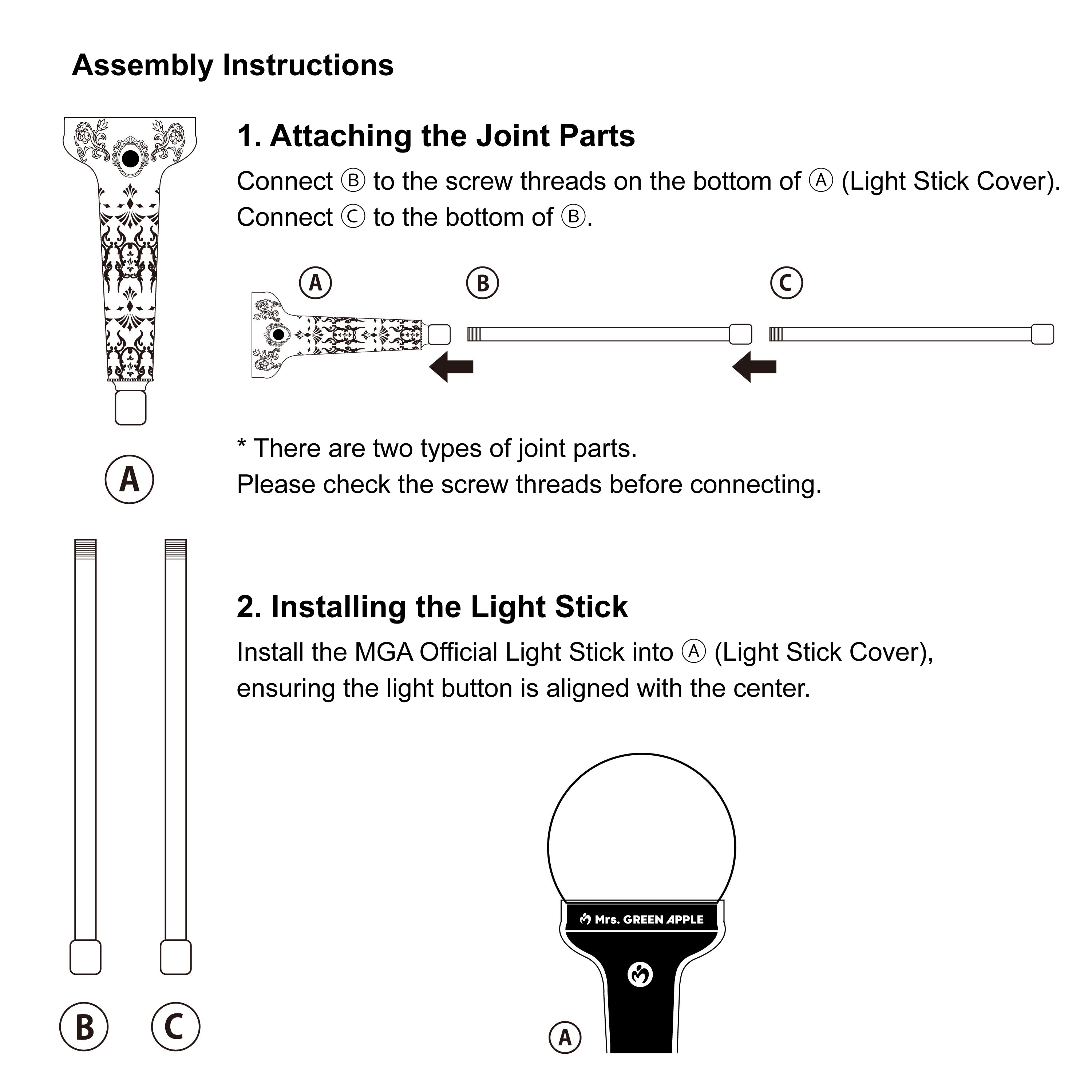 Assembly Instructions

A

B

C

1. Attaching the Joint Parts

Connect Ⓑ to the screw threads on the bottom of Ⓐ (Light Stick Cover). Connect Ⓒ to the bottom of Ⓑ.

A B C

* There are two types of joint parts.
Please check the screw threads before connecting.

2. Installing the Light Stick

Install the MGA Official Light Stick into Ⓐ (Light Stick Cover), ensuring the light button is aligned with the center.

Mrs. GREEN APPLE

A