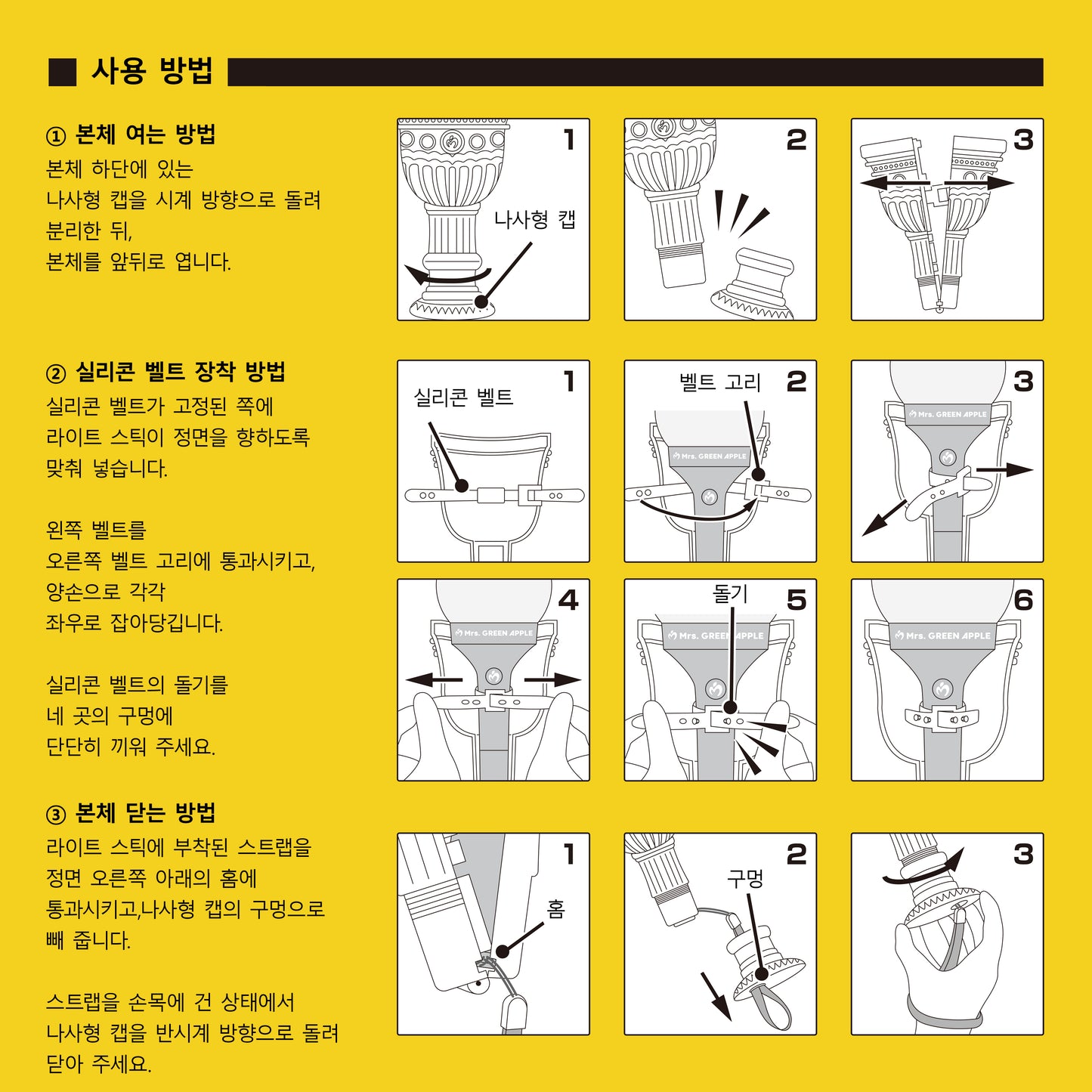 ■ 사용 방법

① 본체 여는 방법
본체 하단에 있는 나사형 캡을 시계 방향으로 돌려 분리한 뒤, 본체를 앞뒤로 엽니다.

1
나사형 캡
2
3

② 실리콘 벨트 장착 방법
실리콘 벨트가 고정된 쪽에 라이트 스틱이 정면을 향하도록 맞춰 넣습니다.

왼쪽 벨트를 오른쪽 벨트 고리에 통과시키고, 양손으로 각각 좌우로 잡아당깁니다.

실리콘 벨트의 돌기를 네 곳의 구멍에 단단히 끼워 주세요.

1
실리콘 벨트
2
벨트 고리
Mrs. GREEN APPLE
3
Mrs. GREEN APPLE
4
Mrs. GREEN APPLE
5
돌기
Mrs. GREEN APPLE
6
Mrs. GREEN APPLE

③ 본체 닫는 방법
라이트 스틱에 부착된 스트랩을 정면 오른쪽 아래의 홈에 통과시키고,나사형 캡의 구멍으로 빼 줍니다.

스트랩을 손목에 건 상태에서 나사형 캡을 반시계 방향으로 돌려 닫아 주세요.

1
홈
2
구멍
3