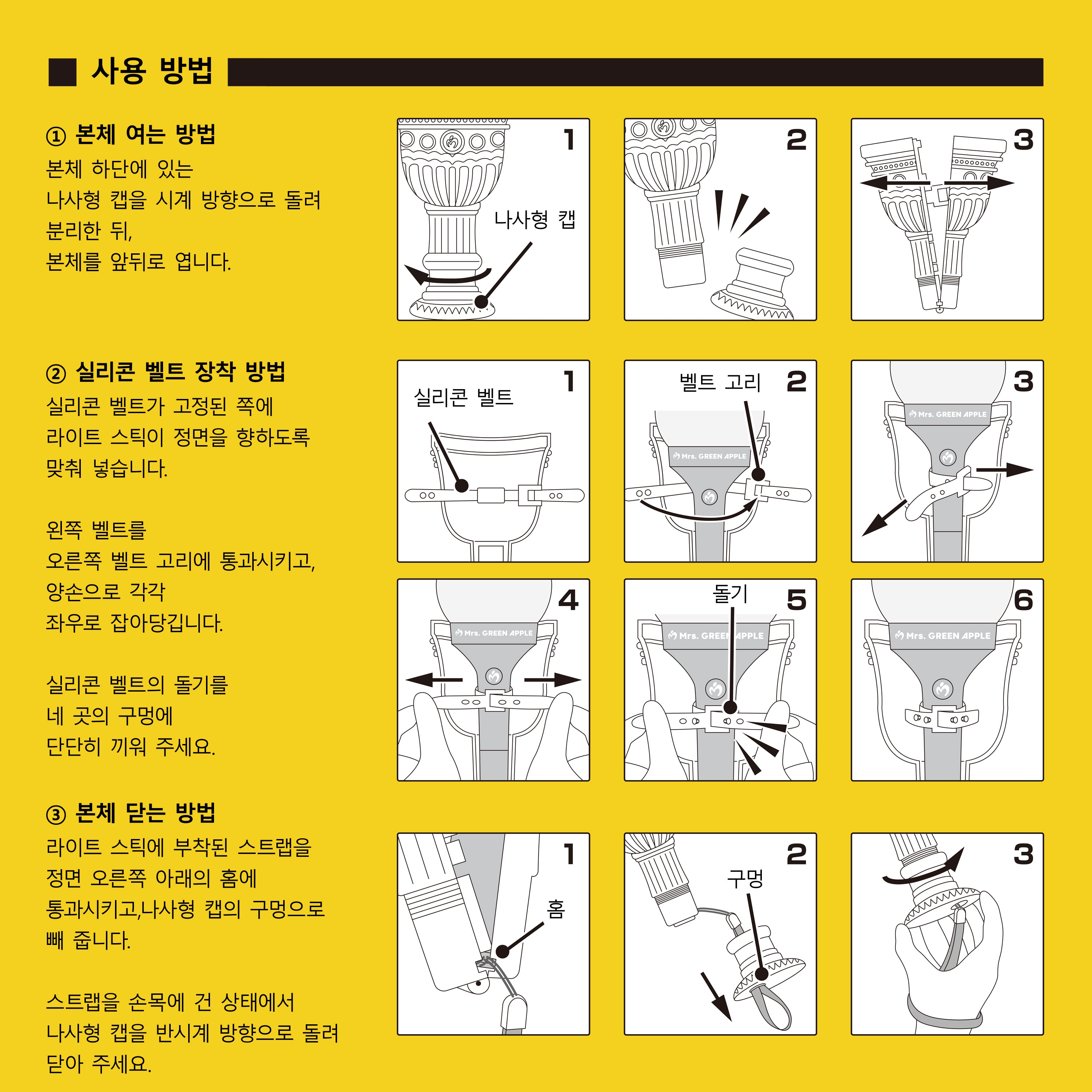 ■ 사용 방법

① 본체 여는 방법
본체 하단에 있는 나사형 캡을 시계 방향으로 돌려 분리한 뒤, 본체를 앞뒤로 엽니다.

1
나사형 캡

2

3

② 실리콘 벨트 장착 방법
실리콘 벨트가 고정된 쪽에 라이트 스틱이 정면을 향하도록 맞춰 넣습니다.

왼쪽 벨트를 오른쪽 벨트 고리에 통과시키고, 양손으로 각각 좌우로 잡아당깁니다.

실리콘 벨트의 돌기를 네 곳의 구멍에 단단히 끼워 주세요.

1
실리콘 벨트

2
벨트 고리
Mrs. GREEN APPLE

3
Mrs. GREEN APPLE

4
Mrs. GREEN APPLE

5
돌기
Mrs. GREEN APPLE

6
Mrs. GREEN APPLE

③ 본체 닫는 방법
라이트 스틱에 부착된 스트랩을 정면 오른쪽 아래의 홈에 통과시키고,나사형 캡의 구멍으로 빼 줍니다.

스트랩을 손목에 건 상태에서 나사형 캡을 반시계 방향으로 돌려 닫아 주세요.

1
홈

2
구멍

3