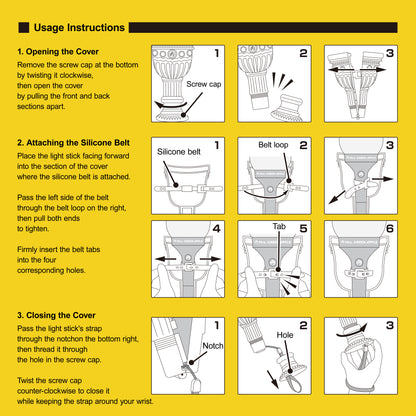 Usage Instructions

1. Opening the Cover
Remove the screw cap at the bottom by twisting it clockwise, then open the cover by pulling the front and back sections apart.

1
Screw cap
2
3

2. Attaching the Silicone Belt
Place the light stick facing forward into the section of the cover where the silicone belt is attached.

Pass the left side of the belt through the belt loop on the right, then pull both ends to tighten.

Firmly insert the belt tabs into the four corresponding holes.

1
Silicone belt
2
Belt loop
3
4
5
Tab
6

3. Closing the Cover
Pass the light stick's strap through the notchon the bottom right, then thread it through the hole in the screw cap.

Twist the screw cap counter-clockwise to close it while keeping the strap around your wrist.

1
Notch
2
Hole
3