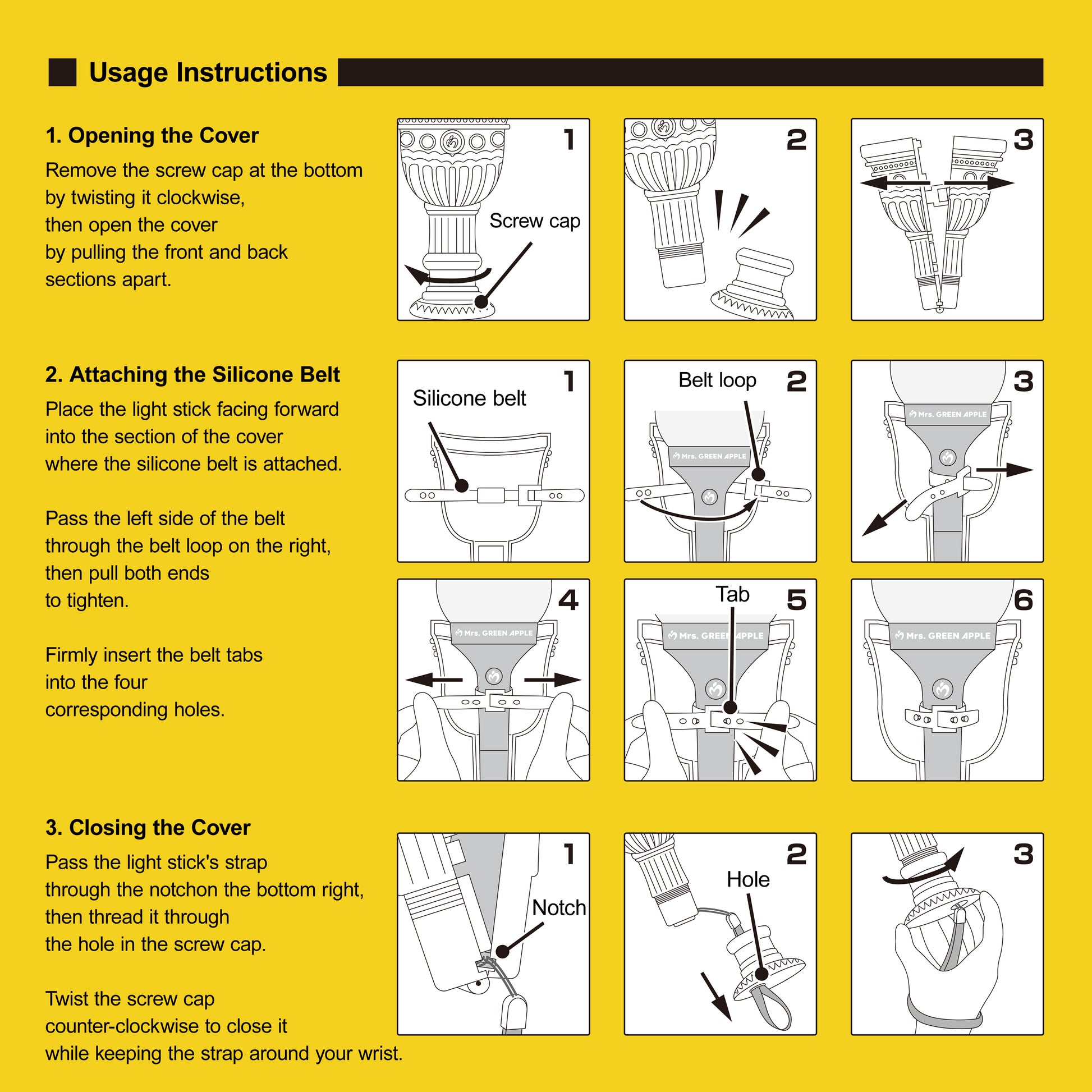 Usage Instructions

1. Opening the Cover

Remove the screw cap at the bottom by twisting it clockwise, then open the cover by pulling the front and back sections apart.

1 Screw cap

2

3

2. Attaching the Silicone Belt

Place the light stick facing forward into the section of the cover where the silicone belt is attached.

Pass the left side of the belt through the belt loop on the right, then pull both ends to tighten.

Firmly insert the belt tabs into the four corresponding holes.

1 Silicone belt

2 Belt loop Mrs. GREEN APPLE

3 Mrs. GREEN APPLE

4 Mrs. GREEN APPLE

5 Tab Mrs. GREEN APPLE

6 Mrs. GREEN APPLE

3. Closing the Cover

Pass the light stick's strap through the notchon the bottom right, then thread it through the hole in the screw cap.

Twist the screw cap counter-clockwise to close it while keeping the strap around your wrist.

1 Notch

2 Hole

3